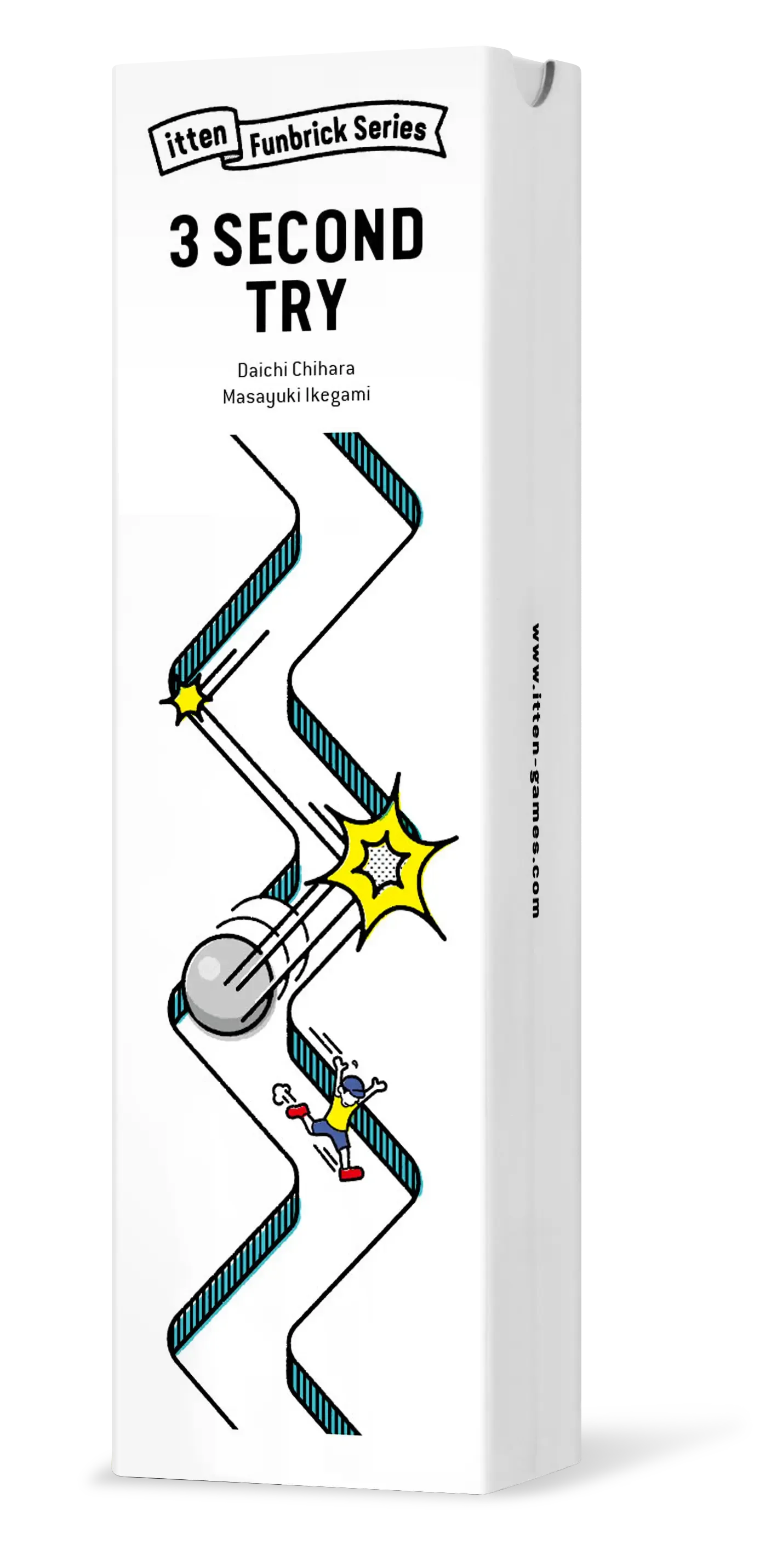 itten Funbrick Series

3 SECOND TRY

Daichi Chihara
Masayuki Ikegami

www.itten-games.com